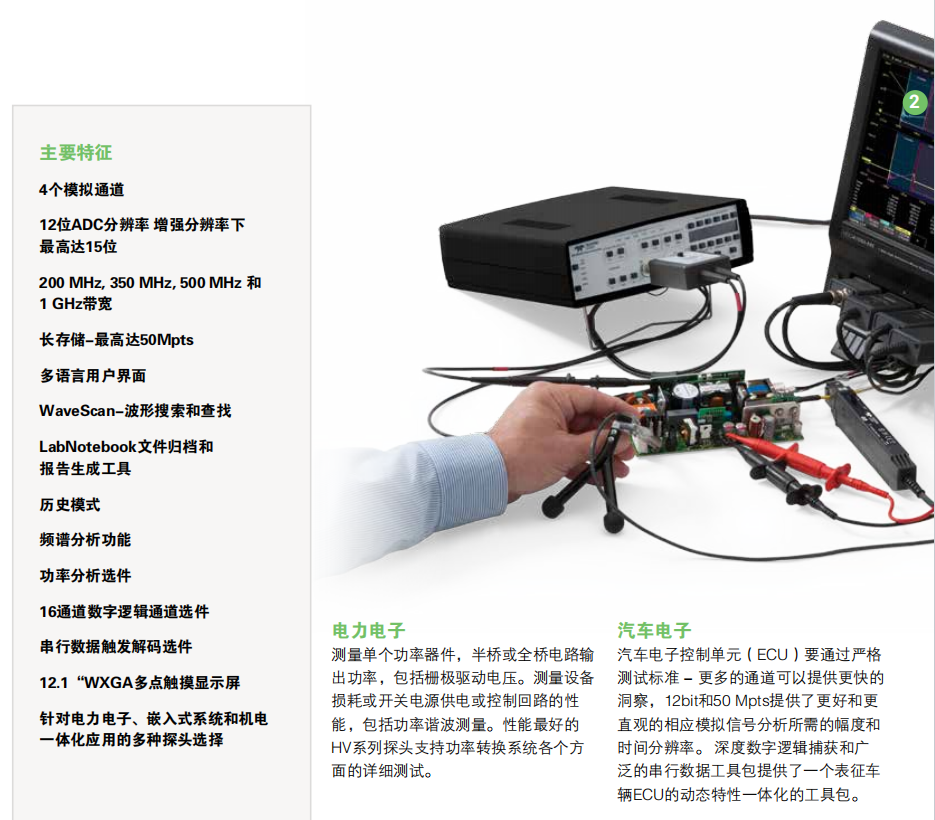 主要特征

4个模拟通道

12位ADC分辨率 增强分辨率下最高达15位

200 MHz, 350 MHz, 500 MHz 和 1 GHz带宽

长存储–最高达50Mpts

多语言用户界面

WaveScan–波形搜索和查找

LabNotebook文件归档和报告生成工具

历史模式

频谱分析功能

功率分析选件

16通道数字逻辑通道选件

串行数据触发解码选件

12.1“WXGA多点触摸显示屏

针对电力电子、嵌入式系统和机电一体化应用的多种探头选择

2

电力电子

测量单个功率器件，半桥或全桥电路输出功率，包括栅极驱动电压。测量设备损耗或开关电源供电或控制回路的性能，包括功率谐波测量。性能最好的HV系列探头支持功率转换系统各个方面的详细测试。

汽车电子

汽车电子控制单元（ECU）要通过严格测试标准 – 更多的通道可以提供更快的洞察，12bit和50 Mpts提供了更好和更直观的相应模拟信号分析所需的幅度和时间分辨率。 深度数字逻辑捕获和广泛的串行数据工具包提供了一个表征车辆ECU的动态特性一体化的工具包。